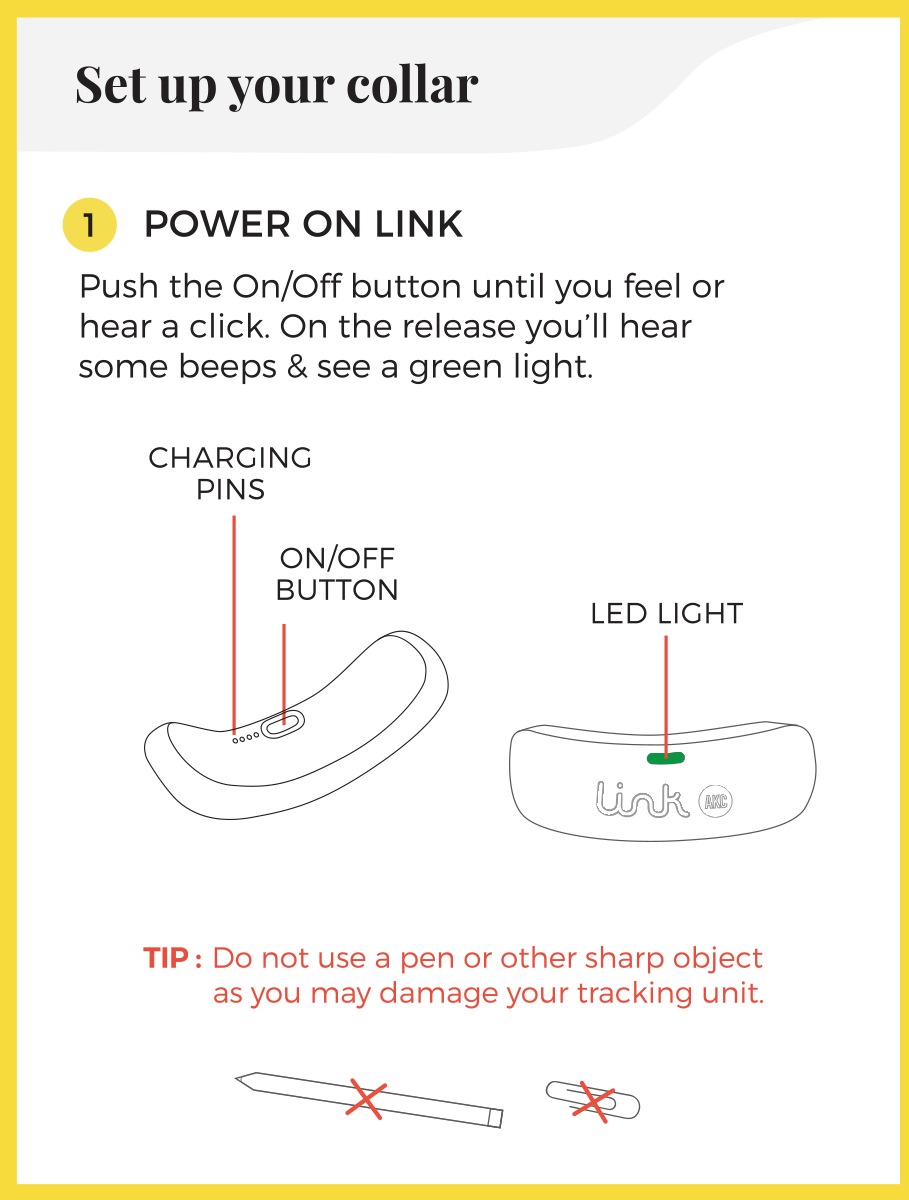 Set up your collar

1 POWER ON LINK

Push the On/Off button until you feel or hear a click. On the release you'll hear some beeps & see a green light.

CHARGING PINS

ON/OFF BUTTON

LED LIGHT

link AKC

TIP : Do not use a pen or other sharp object as you may damage your tracking unit.